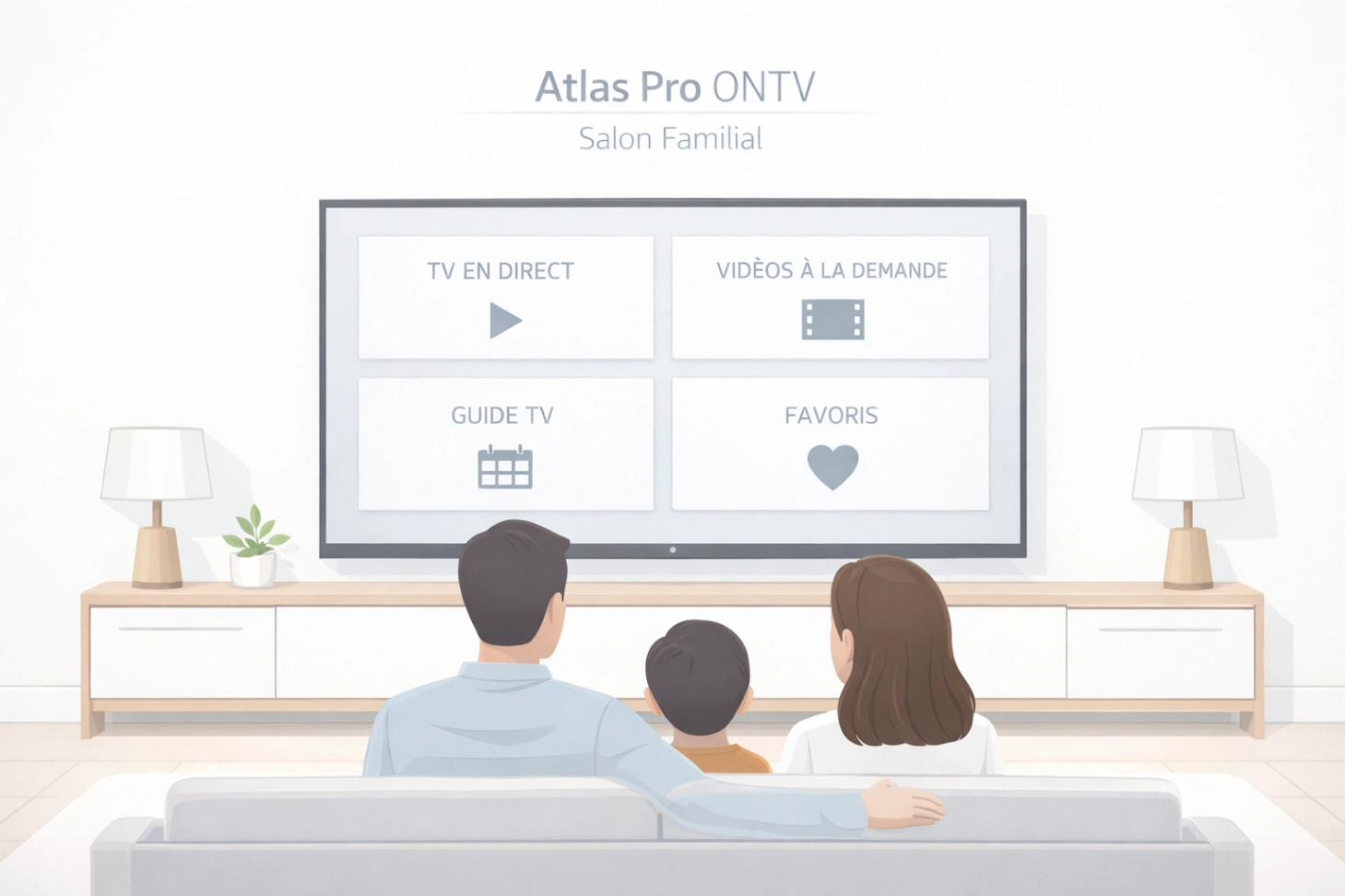 Atlas Pro ONTV

Salon Familial

TV EN DIRECT

VIDÈOS À LA DEMANDE

GUIDE TV

FAVORIS