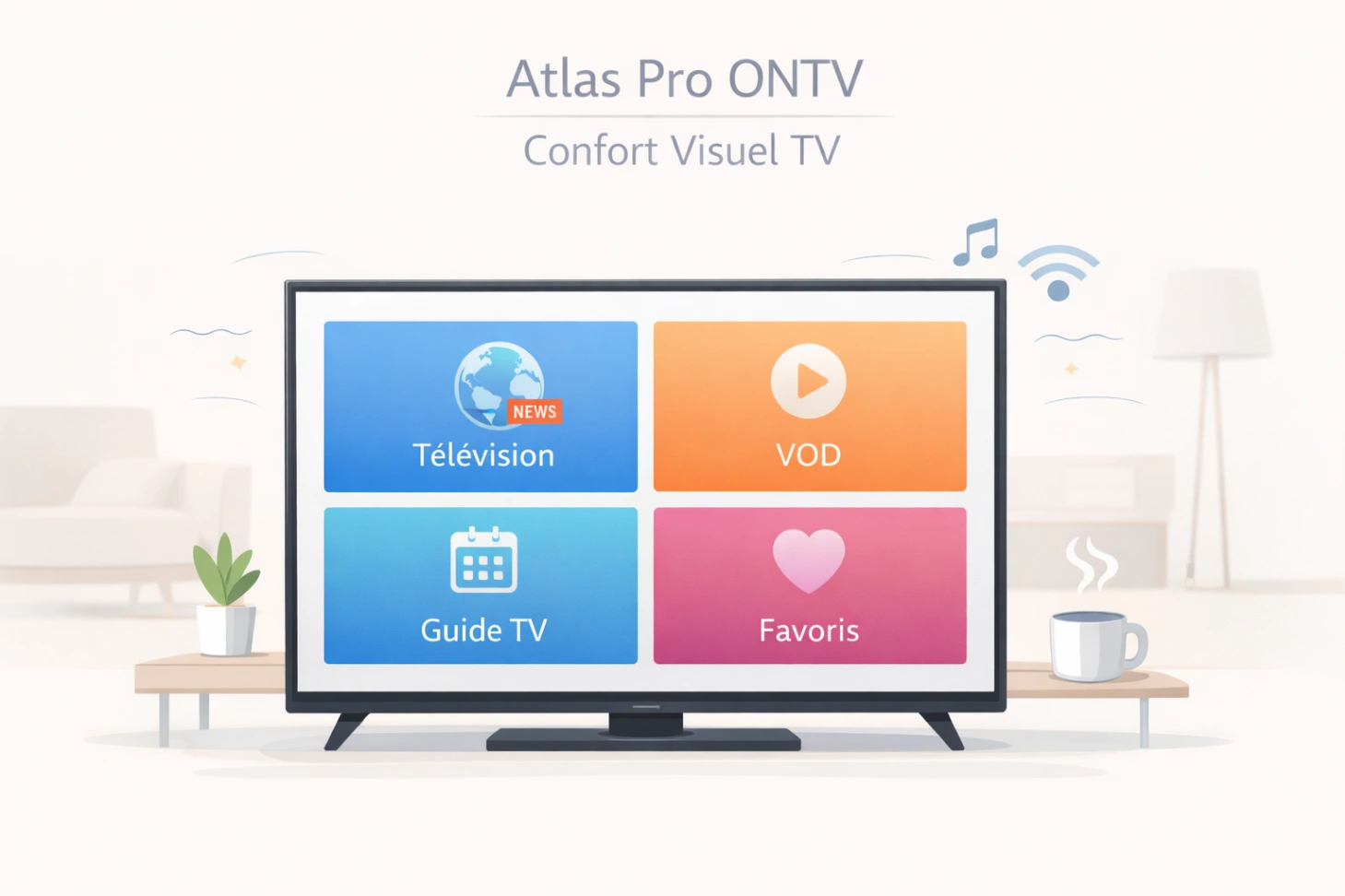 Atlas Pro ONTV

Confort Visuel TV

NEWS

Télévision

VOD

Guide TV

Favoris